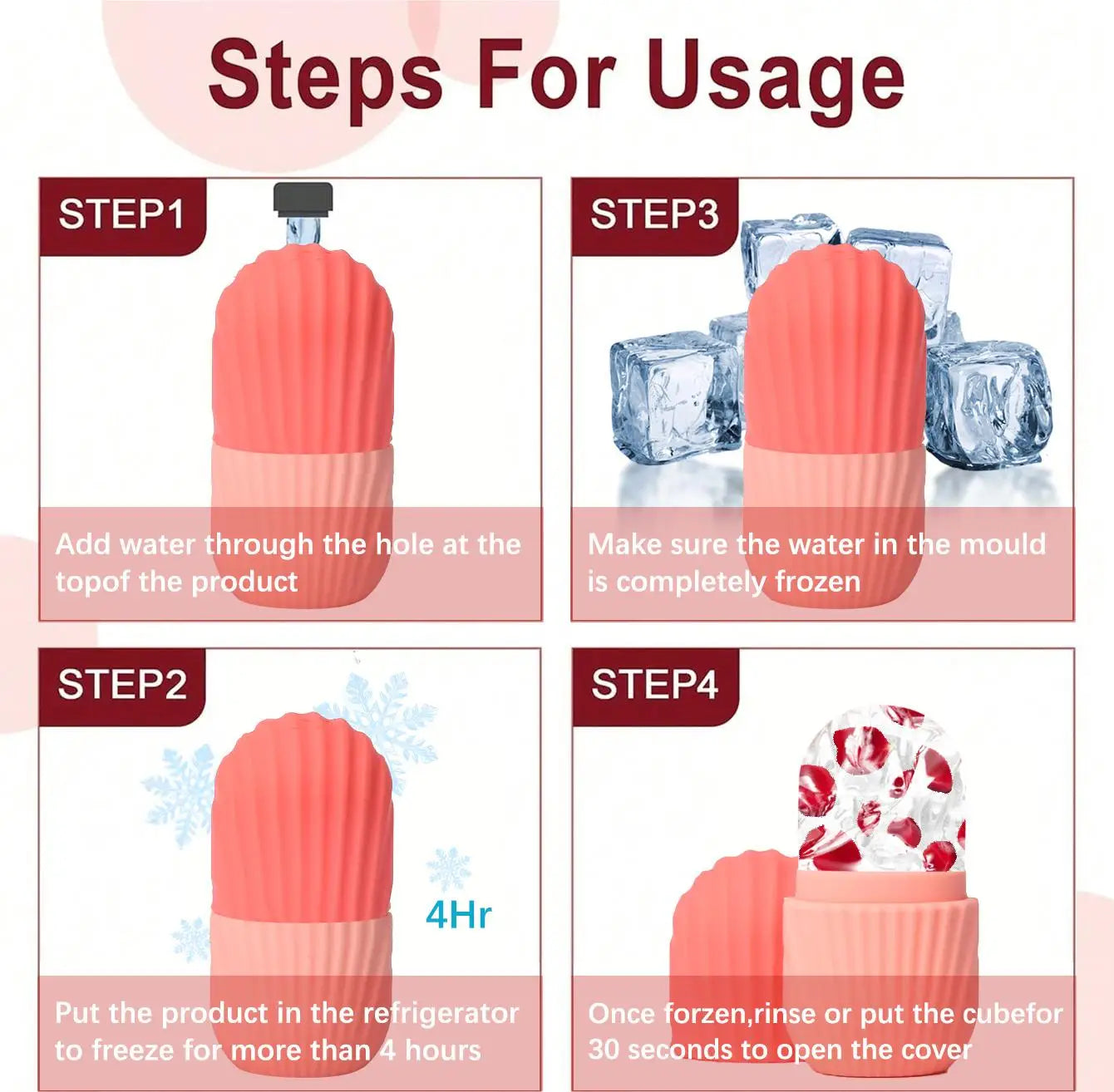 Steps For Usage

STEP1

Add water through the hole at the topof the product

STEP3

Make sure the water in the mould is completely frozen

STEP2

4Hr

Put the product in the refrigerator to freeze for more than 4 hours

STEP4

Once forzen,rinse or put the cubefor 30 seconds to open the cover